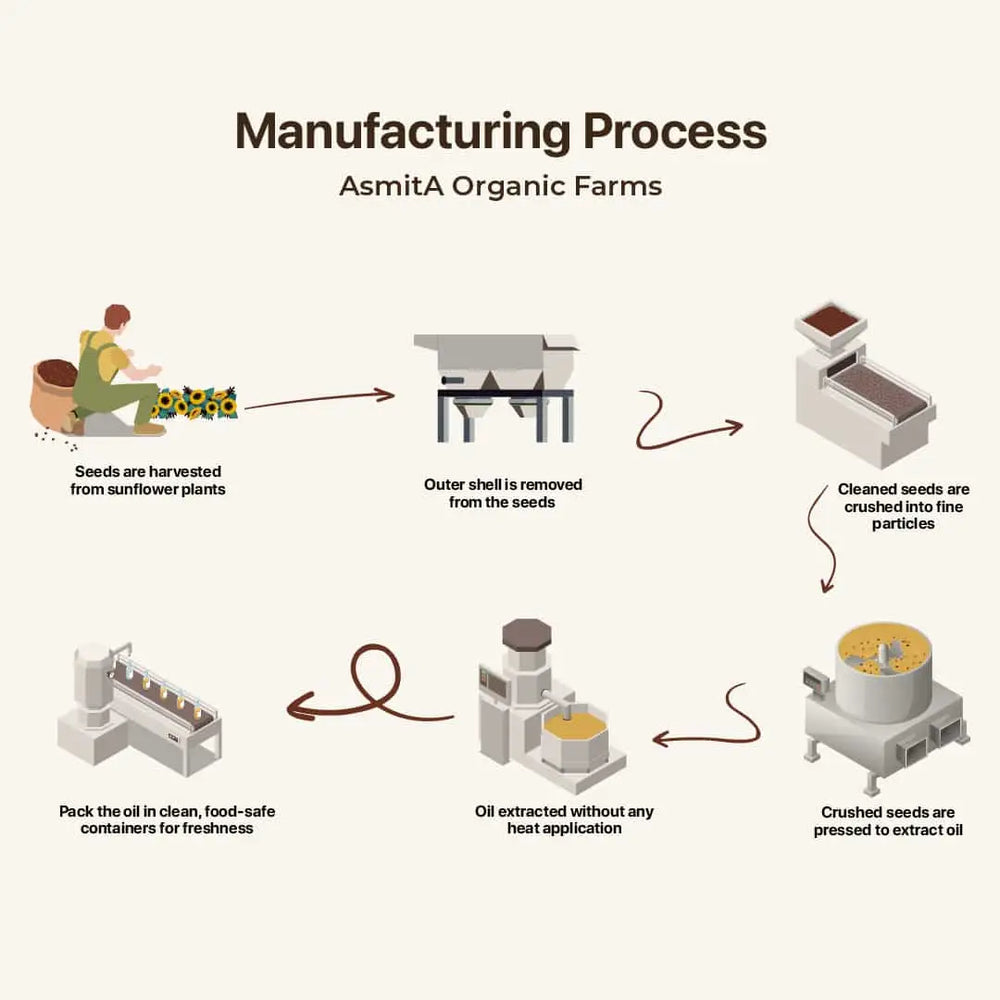 Manufacturing Process

AsmitA Organic Farms

Seeds are harvested from sunflower plants

Outer shell is removed from the seeds

Cleaned seeds are crushed into fine particles

Crushed seeds are pressed to extract oil

Oil extracted without any heat application

Pack the oil in clean, food-safe containers for freshness