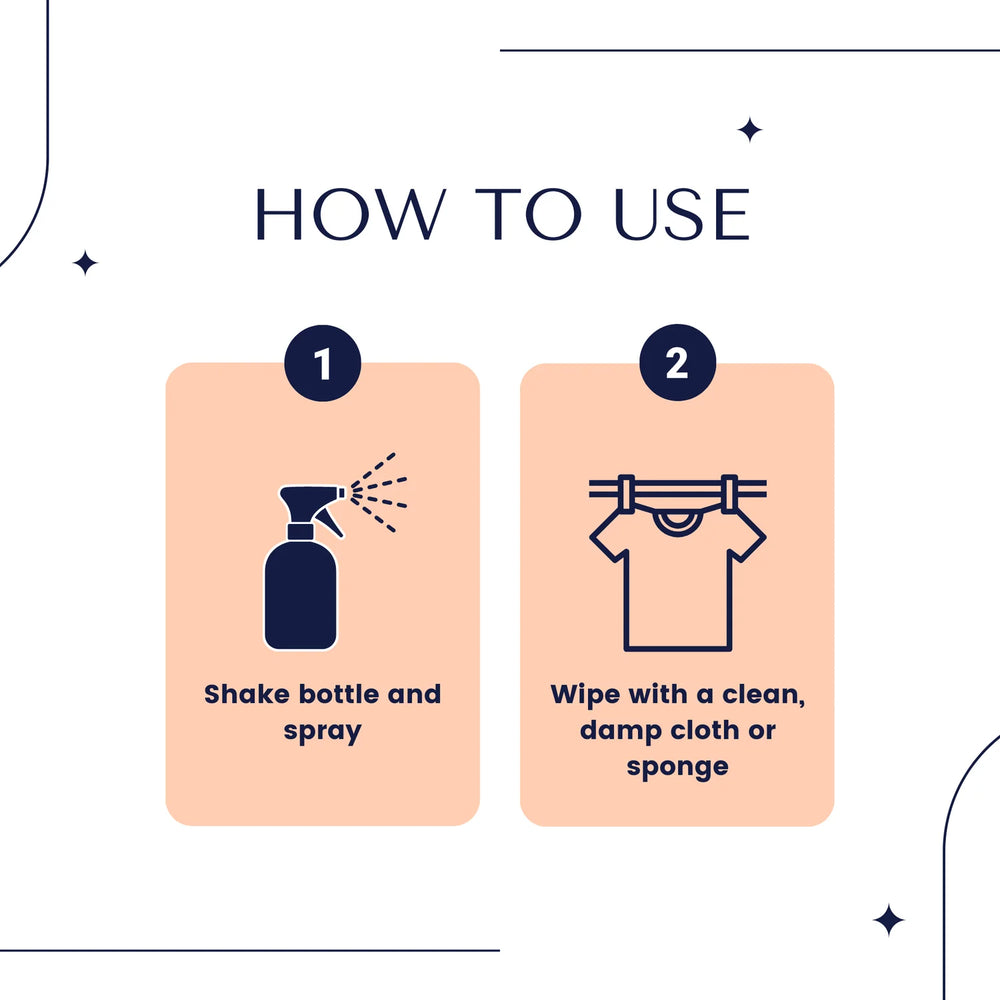 HOW TO USE

1

Shake bottle and spray

2

Wipe with a clean, damp cloth or sponge