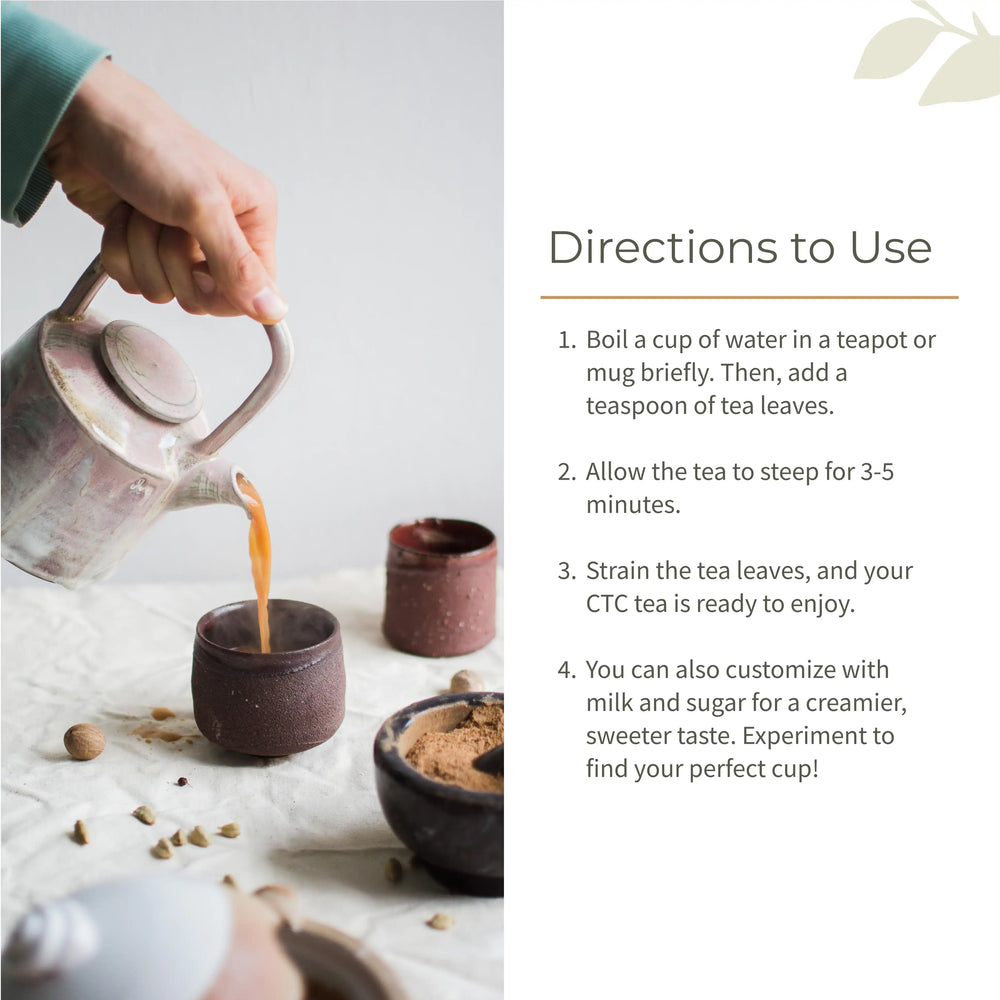 Directions to Use

1. Boil a cup of water in a teapot or mug briefly. Then, add a teaspoon of tea leaves.

2. Allow the tea to steep for 3-5 minutes.

3. Strain the tea leaves, and your CTC tea is ready to enjoy.

4. You can also customize with milk and sugar for a creamier, sweeter taste. Experiment to find your perfect cup!