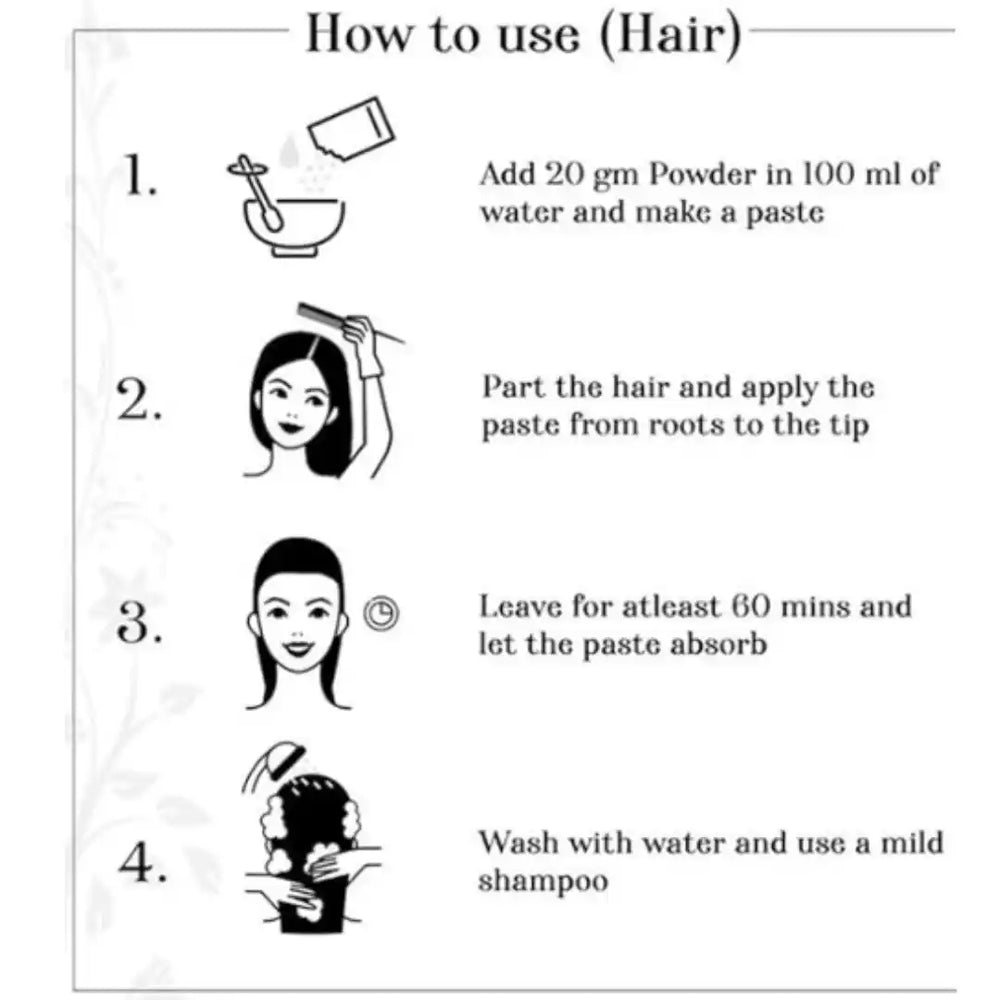 How to use (Hair)

1. Add 20 gm Powder in 100 ml of water and make a paste

2. Part the hair and apply the paste from roots to the tip

3. Leave for atleast 60 mins and let the paste absorb

4. Wash with water and use a mild shampoo