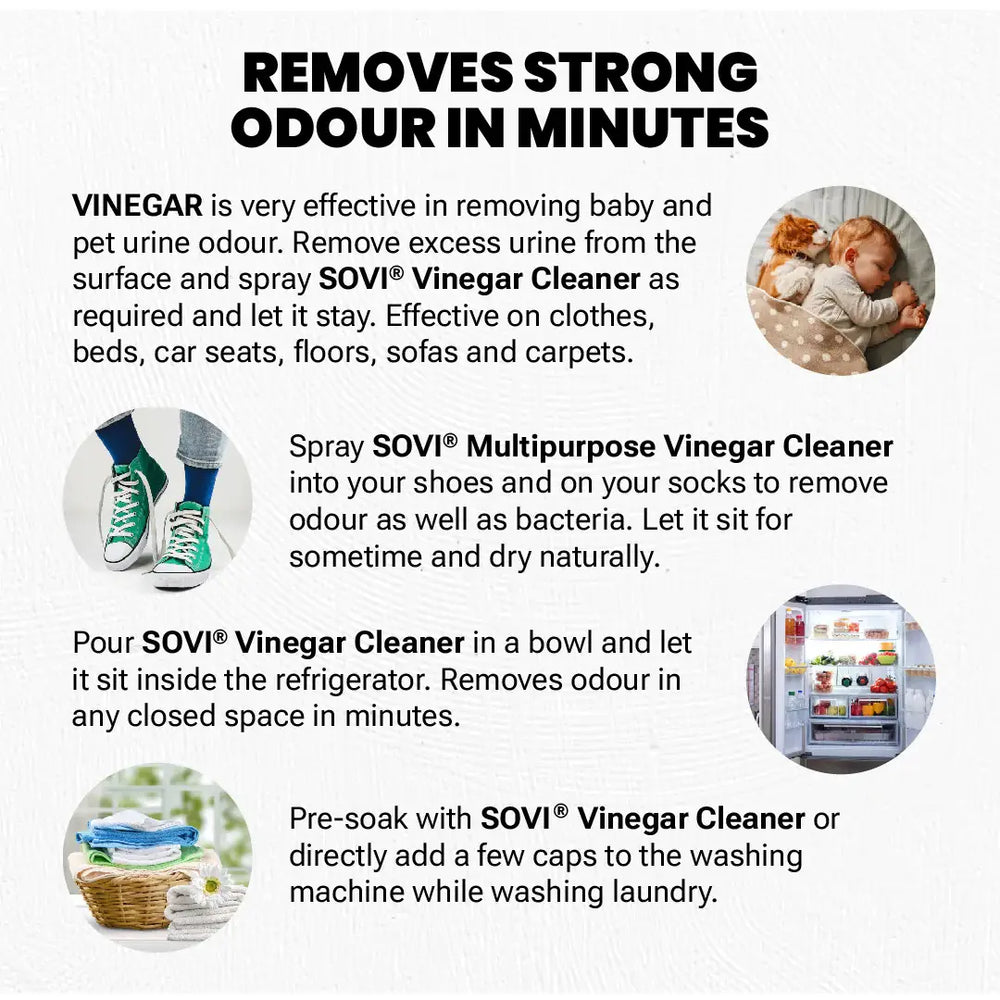 REMOVES STRONG ODOUR IN MINUTES

VINEGAR is very effective in removing baby and pet urine odour. Remove excess urine from the surface and spray SOVI® Vinegar Cleaner as required and let it stay. Effective on clothes, beds, car seats, floors, sofas and carpets.

Spray SOVI® Multipurpose Vinegar Cleaner into your shoes and on your socks to remove odour as well as bacteria. Let it sit for sometime and dry naturally.

Pour SOVI® Vinegar Cleaner in a bowl and let it sit inside the refrigerator. Removes odour in any closed space in minutes.

Pre-soak with SOVI® Vinegar Cleaner or directly add a few caps to the washing machine while washing laundry.