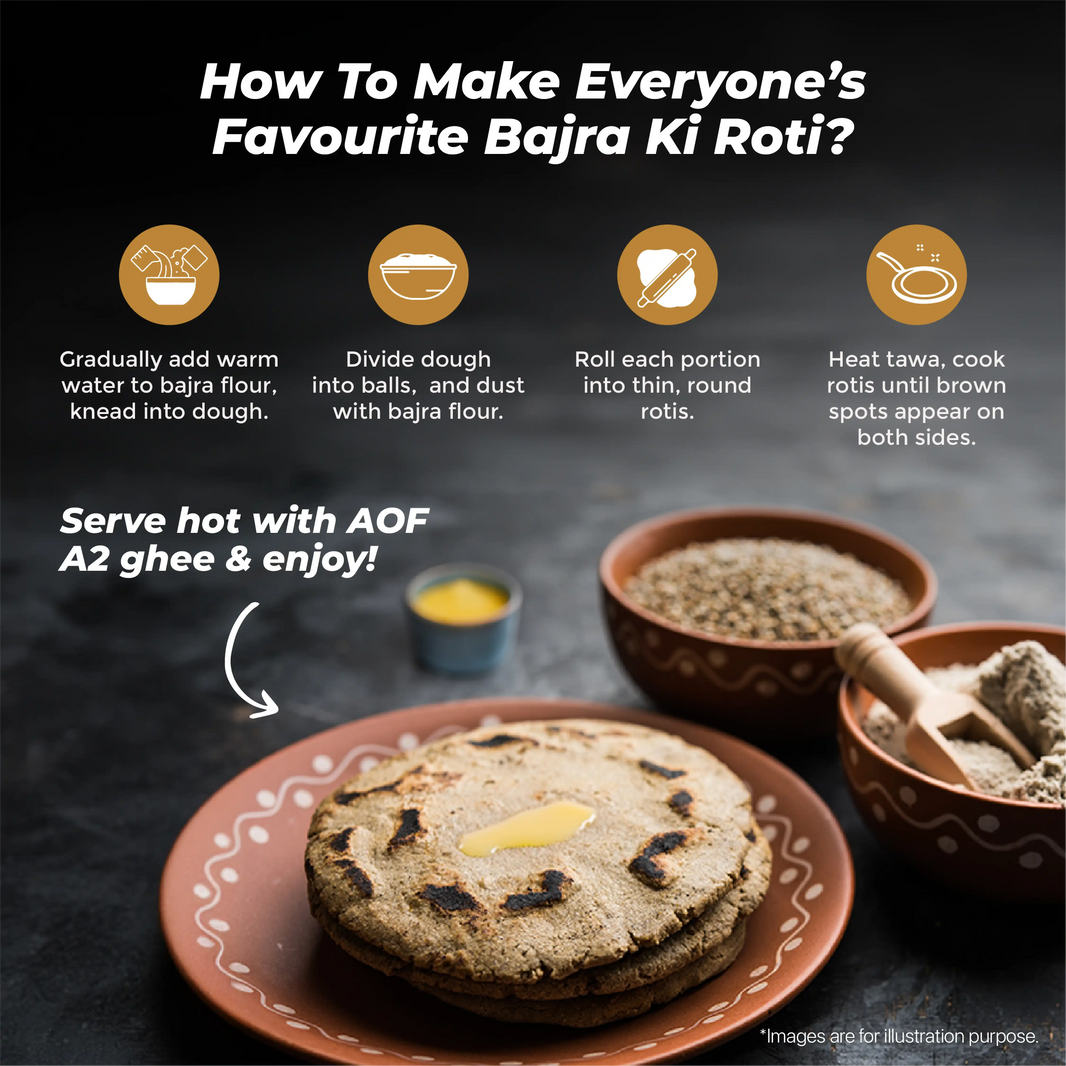 How To Make Everyone's Favourite Bajra Ki Roti?

Gradually add warm water to bajra flour, knead into dough.

Divide dough into balls, and dust with bajra flour.

Roll each portion into thin, round rotis.

Heat tawa, cook rotis until brown spots appear on both sides.

Serve hot with AOF A2 ghee & enjoy!

*Images are for illustration purpose.